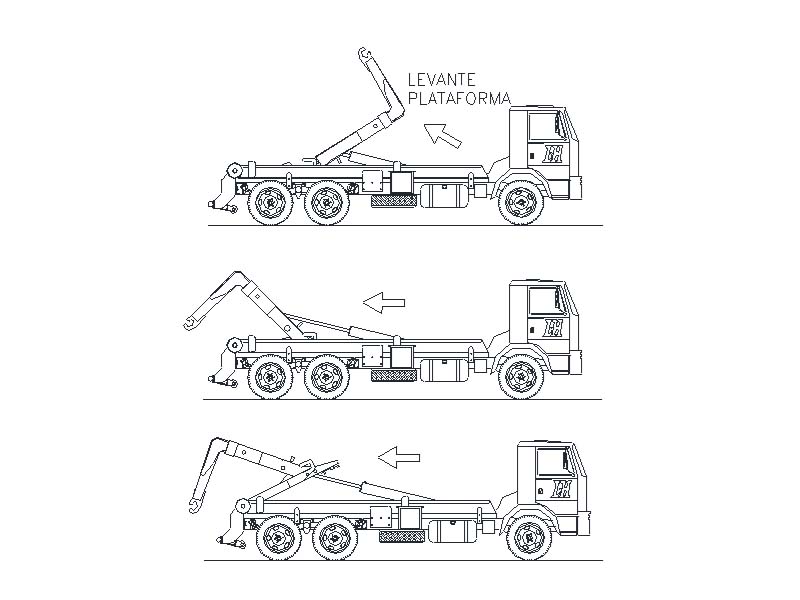 LEVANTE
PLATAFORMA